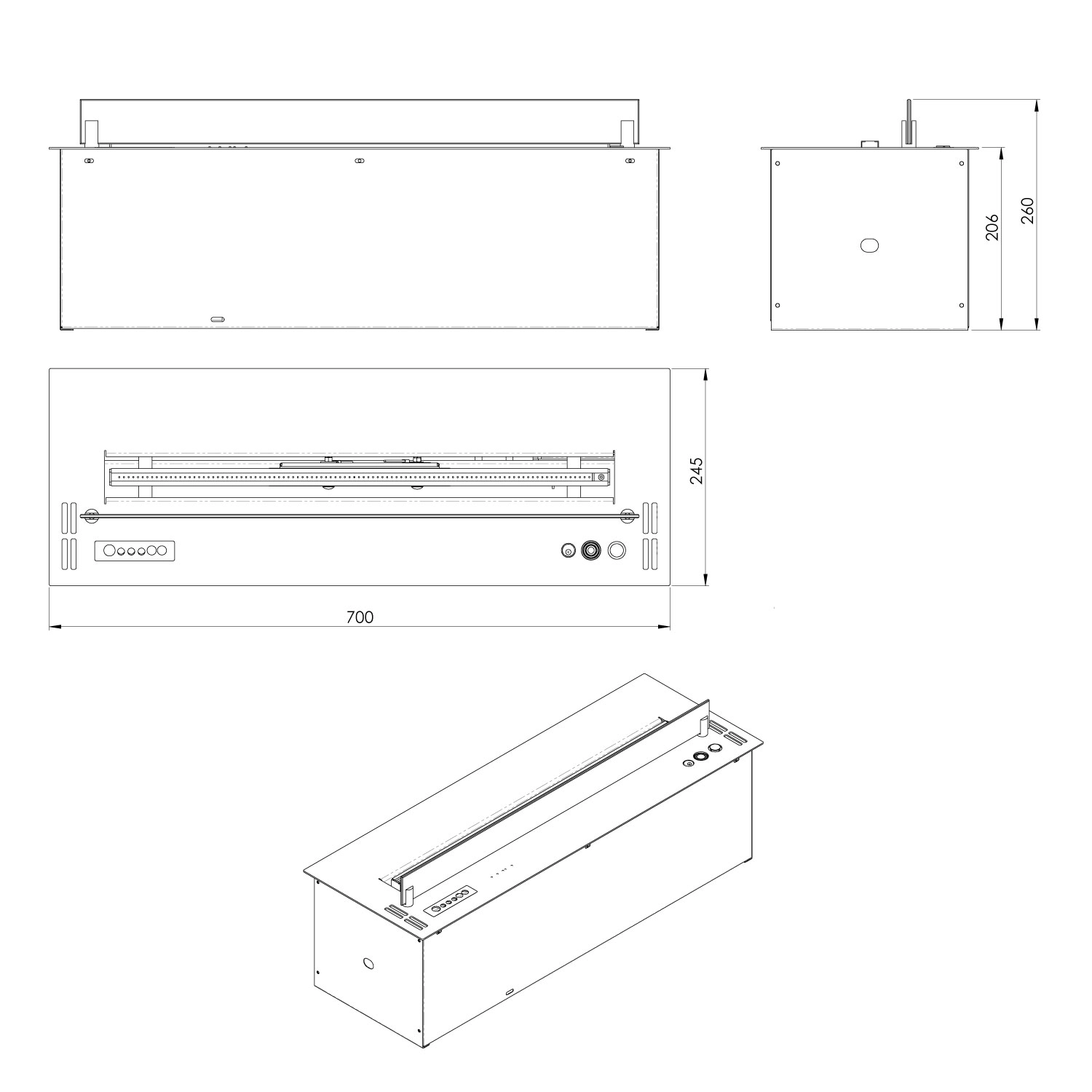 206

260

245

700