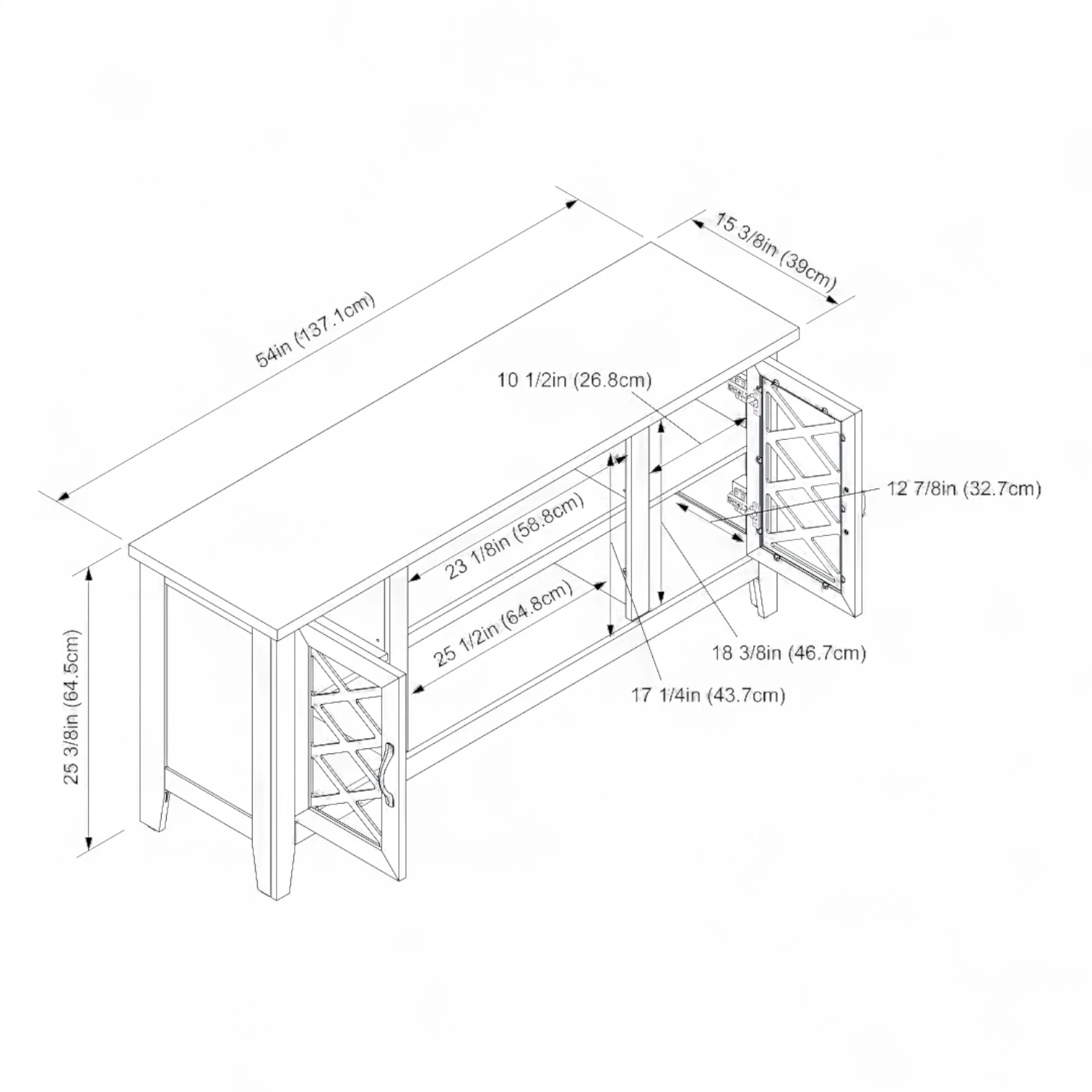 54in (137.1cm)

15 3/8in (39cm)

10 1/2in (26.8cm)

12 7/8in (32.7cm)

23 1/8in (58.8cm)

25 1/2in (64.8cm)

18 3/8in (46.7cm)

17 1/4in (43.7cm)

25 3/8in (64.5cm)